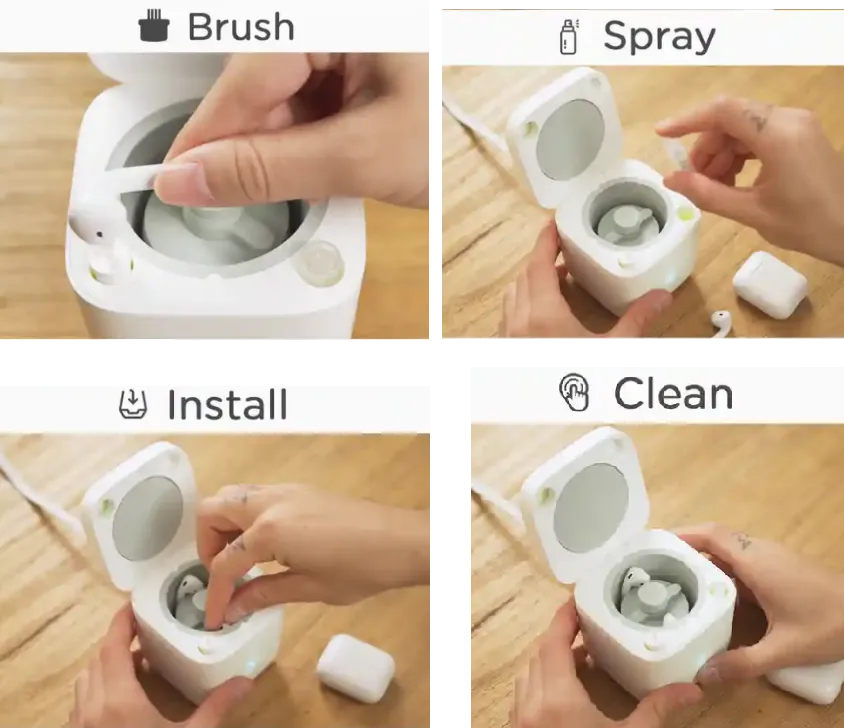 Brush

Spray

Install

Clean